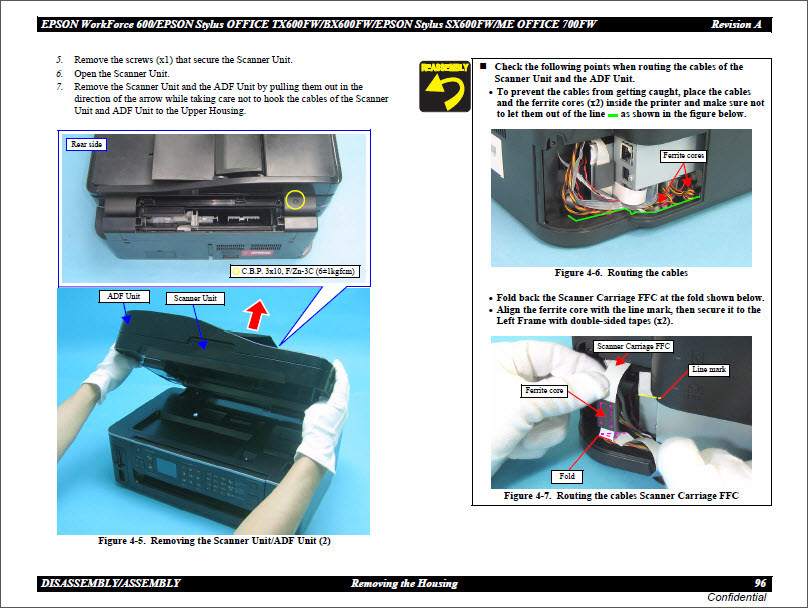 EPSON WorkForce 600/EPSON Stylus OFFICE TX600FW/BX600FW/EPSON Stylus SX600FW/ME OFFICE 700FW Revision A

5. Remove the screws (x1) that secure the Scanner Unit.
6. Open the Scanner Unit.
7. Remove the Scanner Unit and the ADF Unit by pulling them out in the direction of the arrow while taking care not to hook the cables of the Scanner Unit and ADF Unit to the Upper Housing.

Rear side

C.B.P. 3x10, F/Zn-3C (6±1kgfcm)

ADF Unit

Scanner Unit

Figure 4-5. Removing the Scanner Unit/ADF Unit (2)

REASSEMBLY

■ Check the following points when routing the cables of the Scanner Unit and the ADF Unit.
• To prevent the cables from getting caught, place the cables and the ferrite cores (x2) inside the printer and make sure not to let them out of the line as shown in the figure below.

Ferrite cores

Figure 4-6. Routing the cables

• Fold back the Scanner Carriage FFC at the fold shown below.
• Align the ferrite core with the line mark, then secure it to the Left Frame with double-sided tapes (x2).

Scanner Carriage FFC

Line mark

Ferrite core

Fold

Figure 4-7. Routing the cables Scanner Carriage FFC

DISASSEMBLY/ASSEMBLY Removing the Housing 96

Confidential